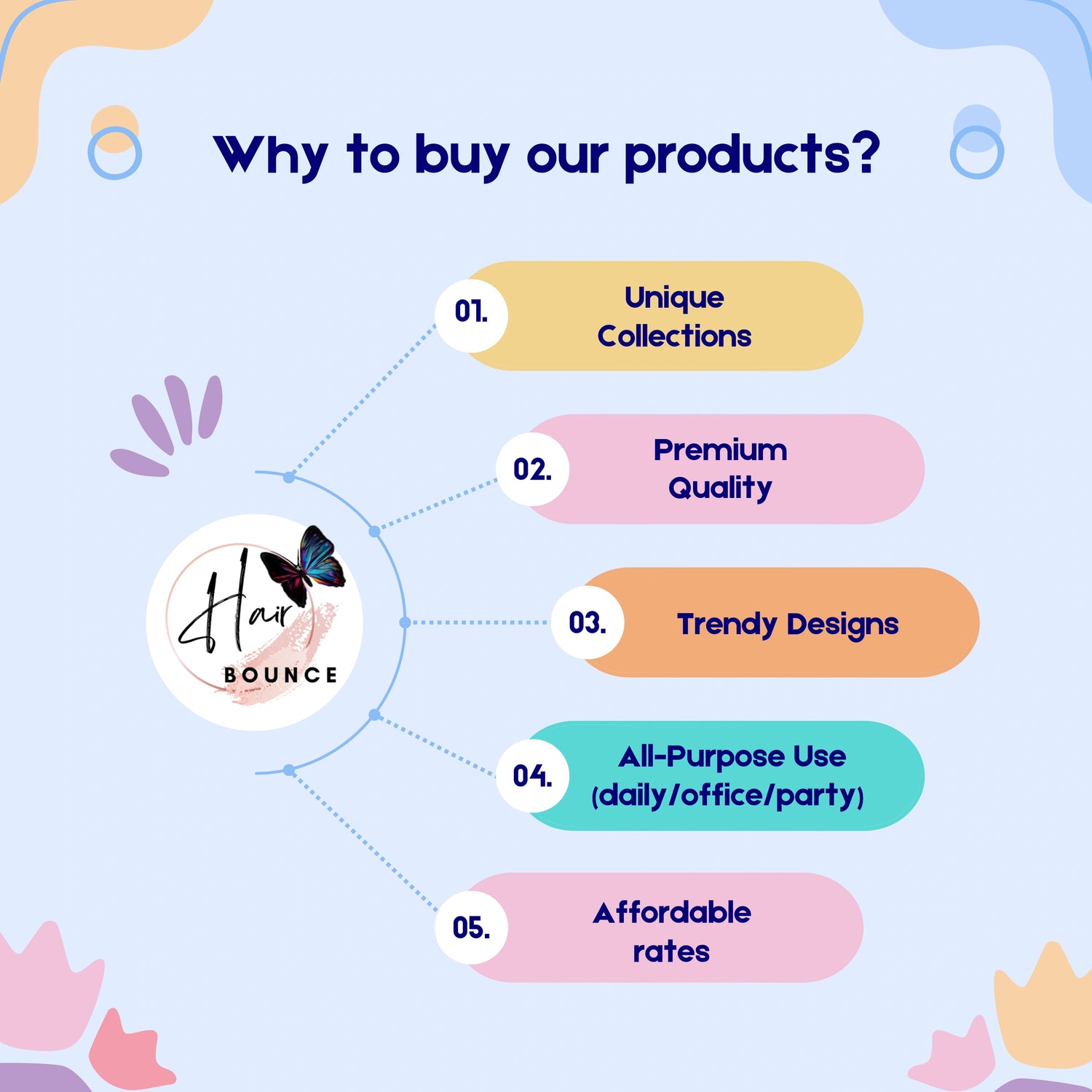 Why to buy our products?

Hair BOUNCE

01. Unique Collections

02. Premium Quality

03. Trendy Designs

04. All-Purpose Use (daily/office/party)

05. Affordable rates